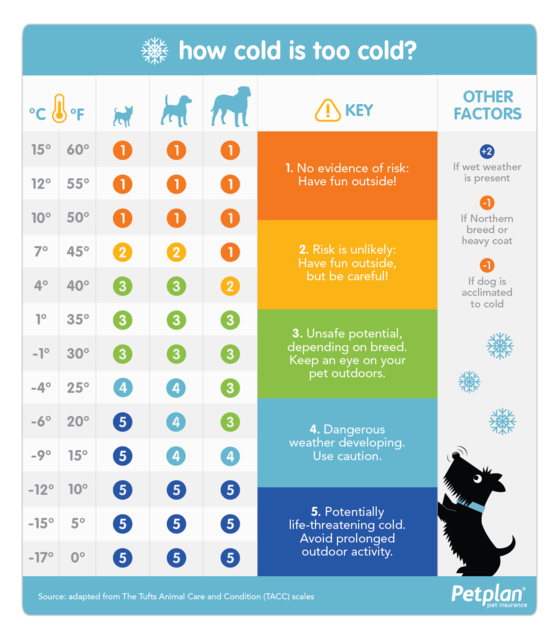 how cold is too cold?

| °C | °F | | | |
|---|---|---|---|---|
| 15° | 60° | 1 | 1 | 1 |
| 12° | 55° | 1 | 1 | 1 |
| 10° | 50° | 1 | 1 | 1 |
| 7° | 45° | 2 | 2 | 1 |
| 4° | 40° | 3 | 3 | 2 |
| 1° | 35° | 3 | 3 | 3 |
| -1° | 30° | 3 | 3 | 3 |
| -4° | 25° | 4 | 4 | 3 |
| -6° | 20° | 5 | 4 | 3 |
| -9° | 15° | 5 | 4 | 4 |
| -12° | 10° | 5 | 5 | 5 |
| -15° | 5° | 5 | 5 | 5 |
| -17° | 0° | 5 | 5 | 5 |

KEY

1. No evidence of risk: Have fun outside!

2. Risk is unlikely: Have fun outside, but be careful!

3. Unsafe potential, depending on breed. Keep an eye on your pet outdoors.

4. Dangerous weather developing. Use caution.

5. Potentially life-threatening cold. Avoid prolonged outdoor activity.

OTHER FACTORS

+2 If wet weather is present

-1 If Northern breed or heavy coat

-1 If dog is acclimated to cold

Source: adapted from The Tufts Animal Care and Condition (TACC) scales

Petplan® pet insurance